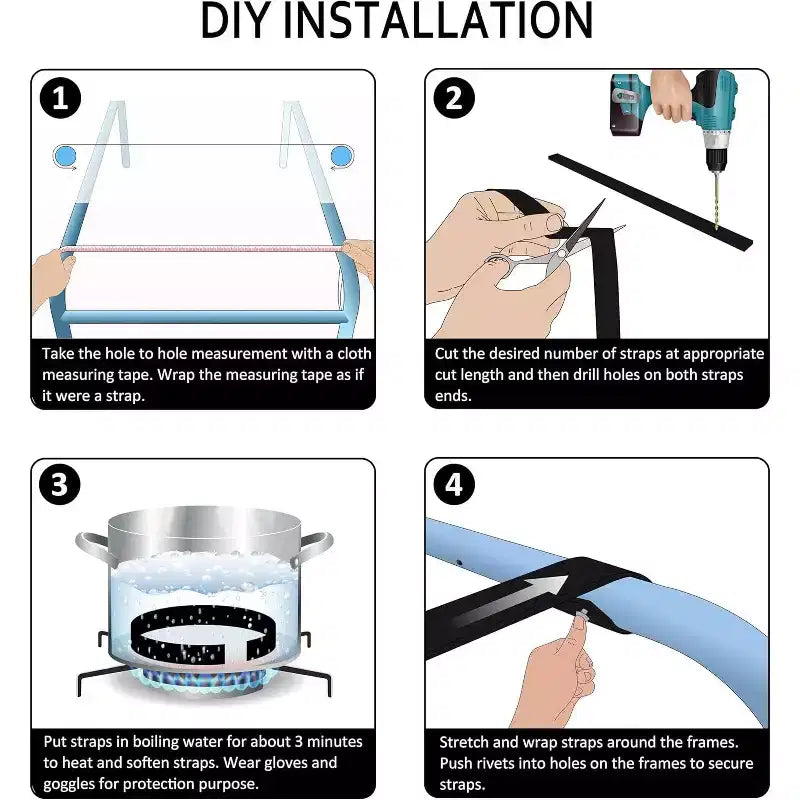 DIY INSTALLATION

1

Take the hole to hole measurement with a cloth measuring tape. Wrap the measuring tape as if it were a strap.

2

Cut the desired number of straps at appropriate cut length and then drill holes on both straps ends.

3

Put straps in boiling water for about 3 minutes to heat and soften straps. Wear gloves and goggles for protection purpose.

4

Stretch and wrap straps around the frames. Push rivets into holes on the frames to secure straps.